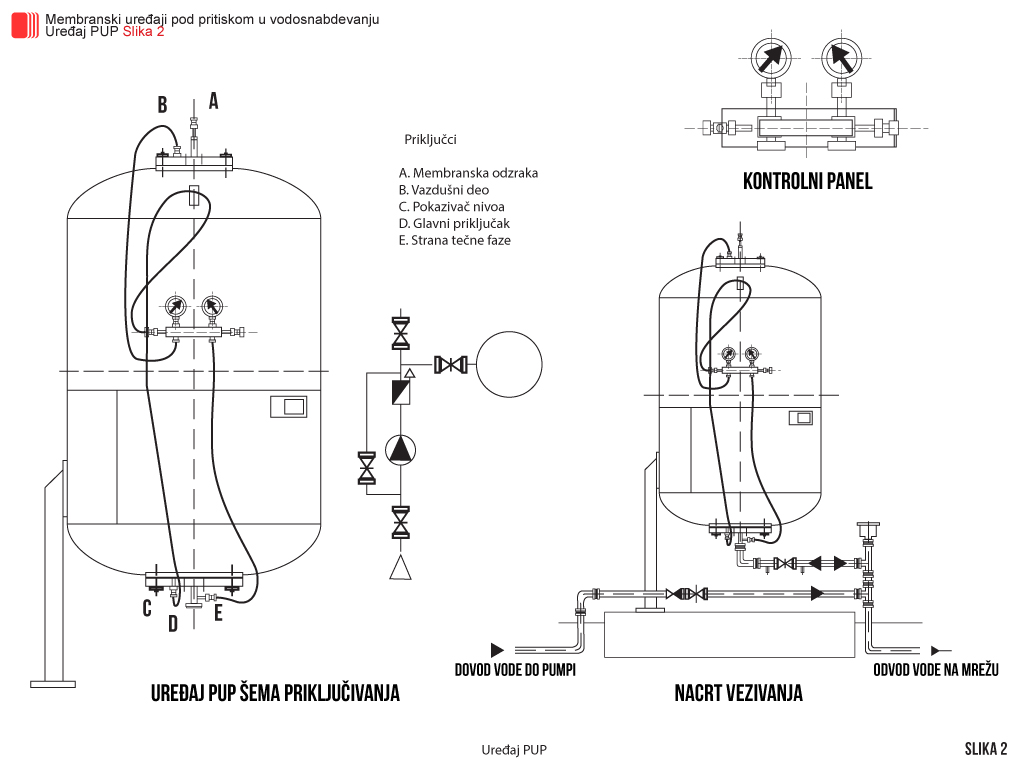 Membranski uređaji pod pritiskom u vodosnabdevanju
Uređaj PUP Slika 2

B A

Priključci

A. Membranska odzraka
B. Vazdušni deo
C. Pokazivač nivoa
D. Glavni priključak
E. Strana tečne faze

KONTROLNI PANEL

C D E

UREĐAJ PUP ŠEMA PRIKLJUČIVANJA

DOVOD VODE DO PUMPI

ODVOD VODE NA MREŽU

NACRT VEZIVANJA

Uređaj PUP

SLIKA 2